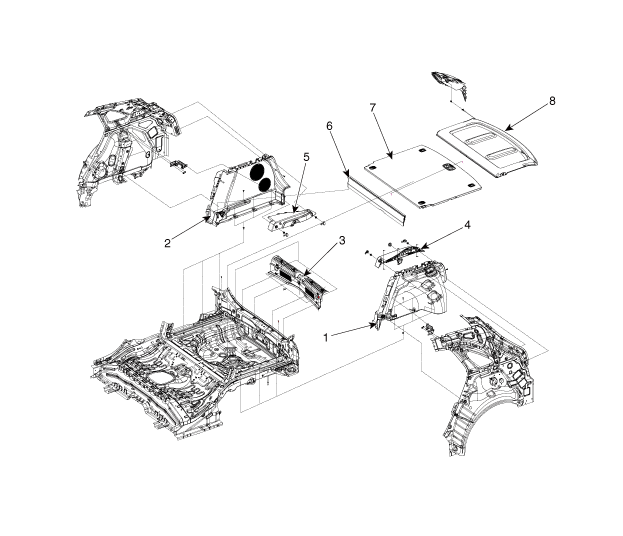 8
7
6
5
2
4
3
1