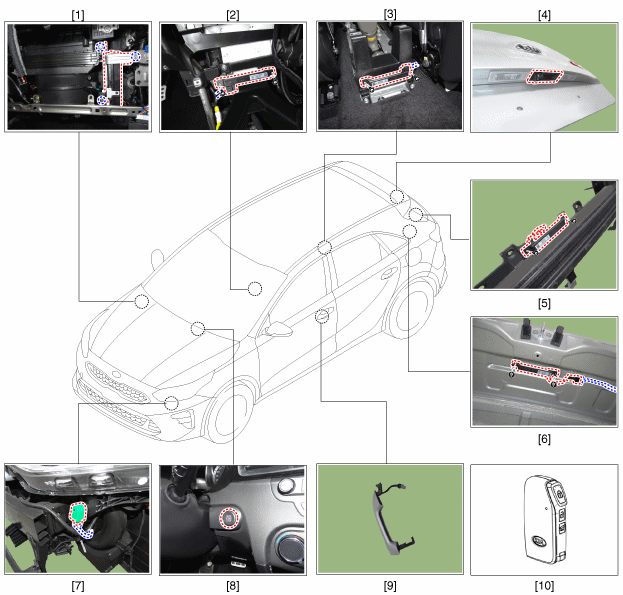 [1]
[2]
[3]
[4]
[5]
[6]
[7]
[8]
[9]
[10]