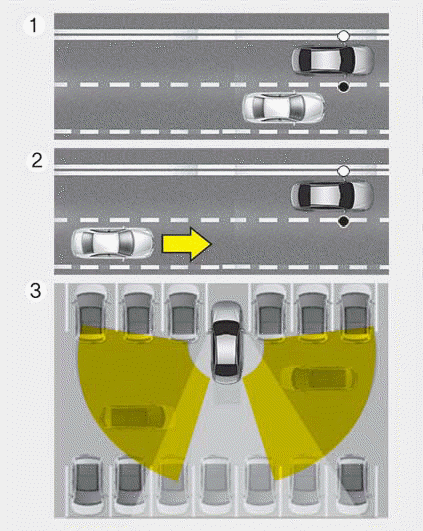 1

2

3